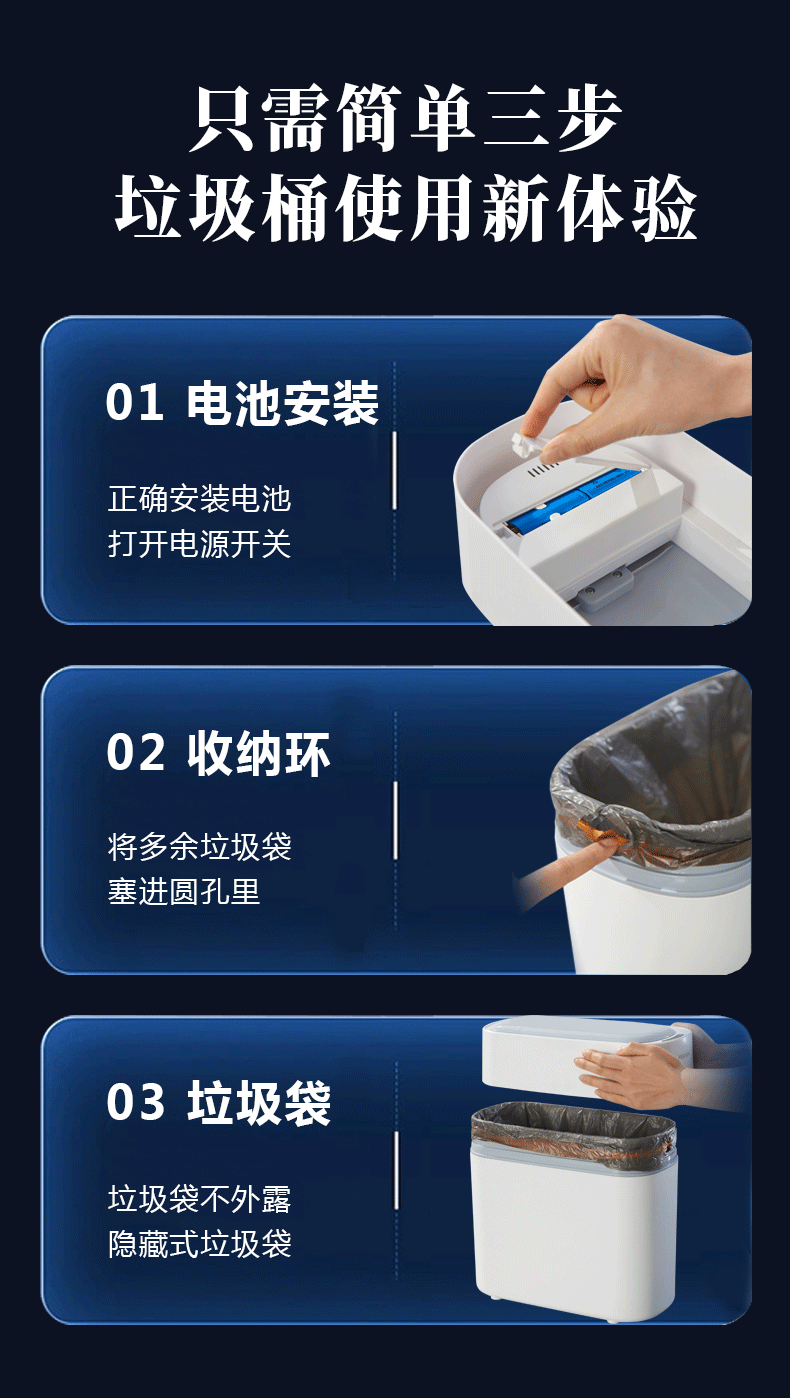 只需简单三步
垃圾桶使用新体验

01 电池安装

正确安装电池
打开电源开关

02 收纳环

将多余垃圾袋
塞进圆孔里

03 垃圾袋

垃圾袋不外露
隐藏式垃圾袋